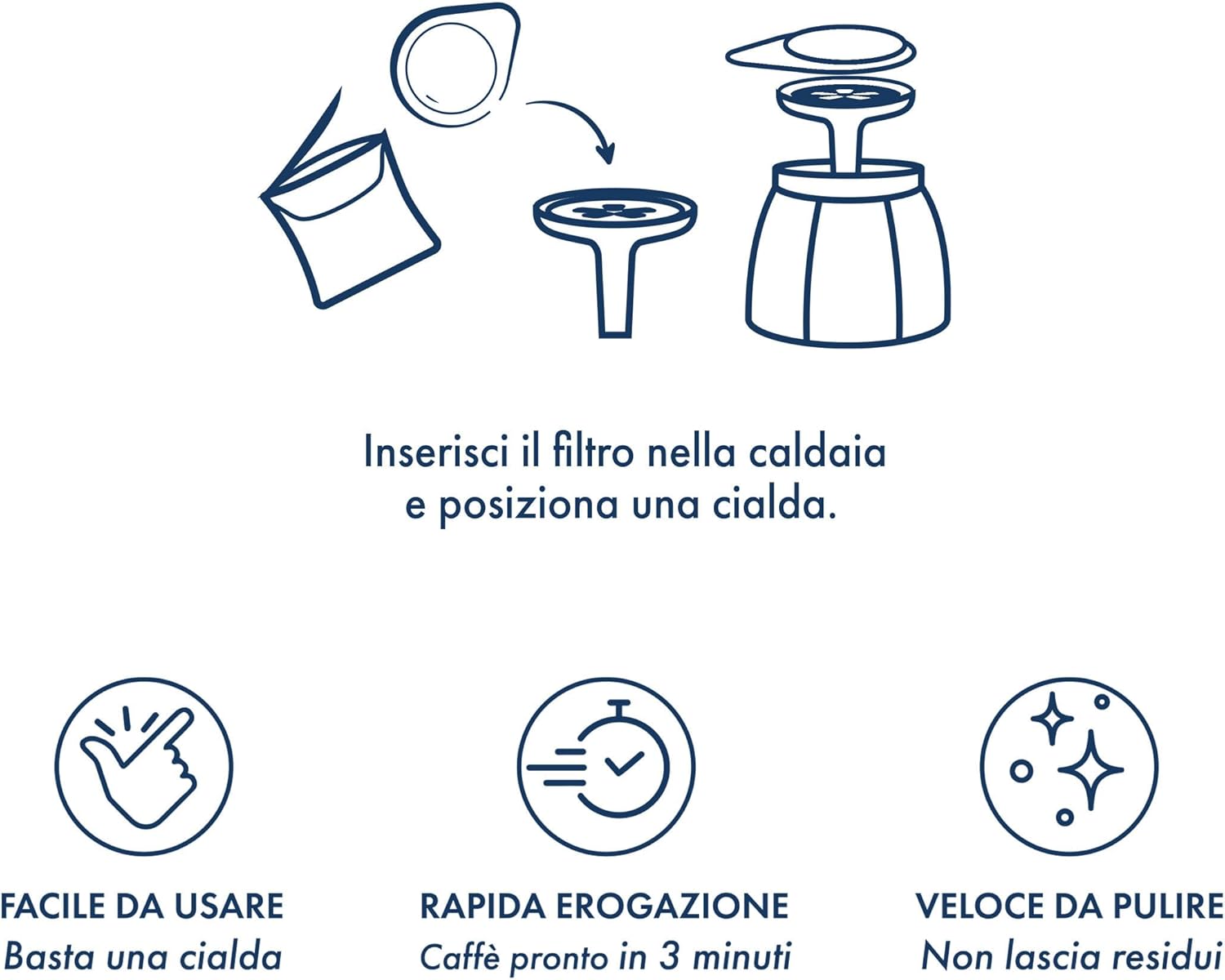 Inserisci il filtro nella caldaia e posiziona una cialda.

FACILE DA USARE
Basta una cialda

RAPIDA EROGAZIONE
Caffè pronto in 3 minuti

VELOCE DA PULIRE
Non lascia residui